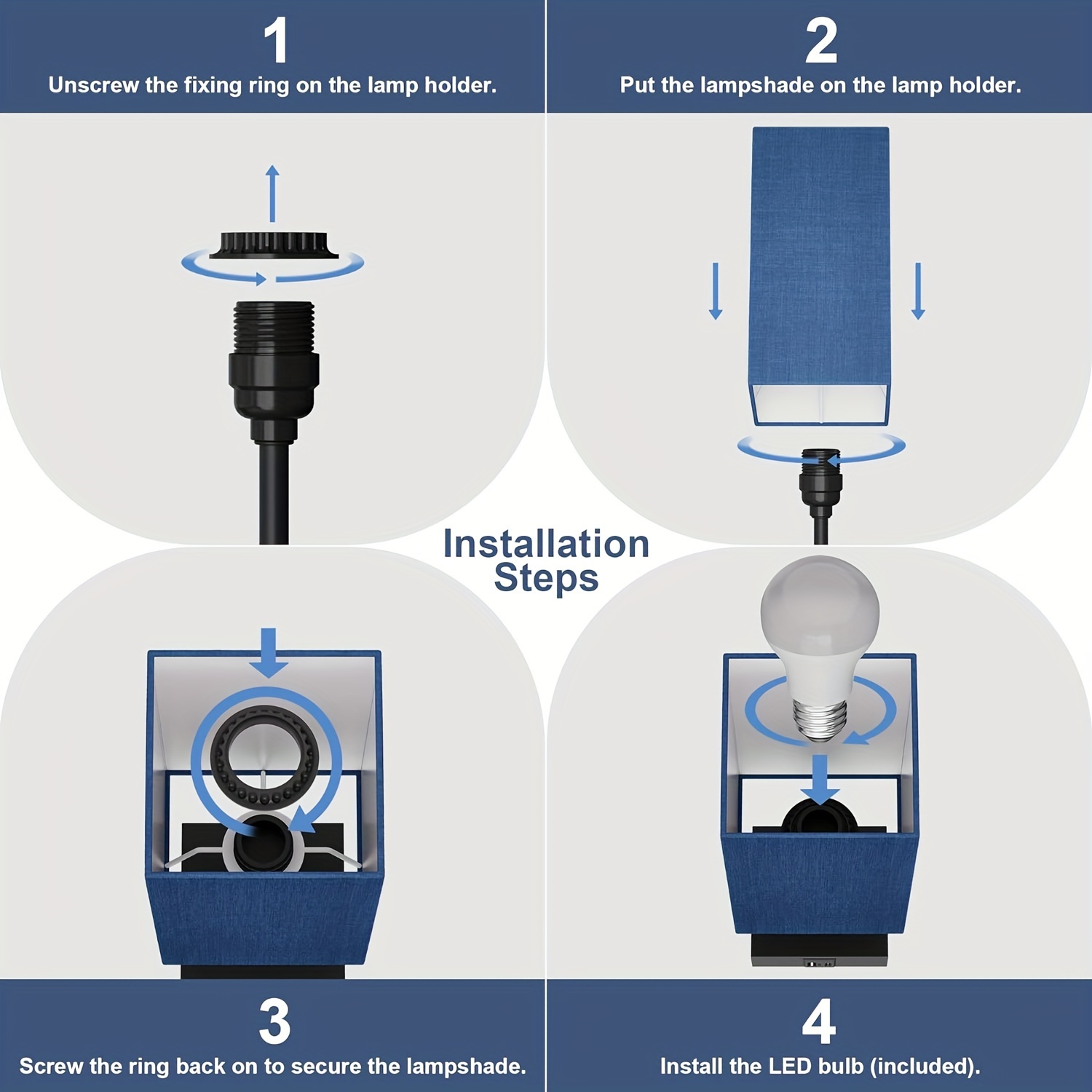 1
Unscrew the fixing ring on the lamp holder.

2
Put the lampshade on the lamp holder.

Installation Steps

3
Screw the ring back on to secure the lampshade.

4
Install the LED bulb (included).